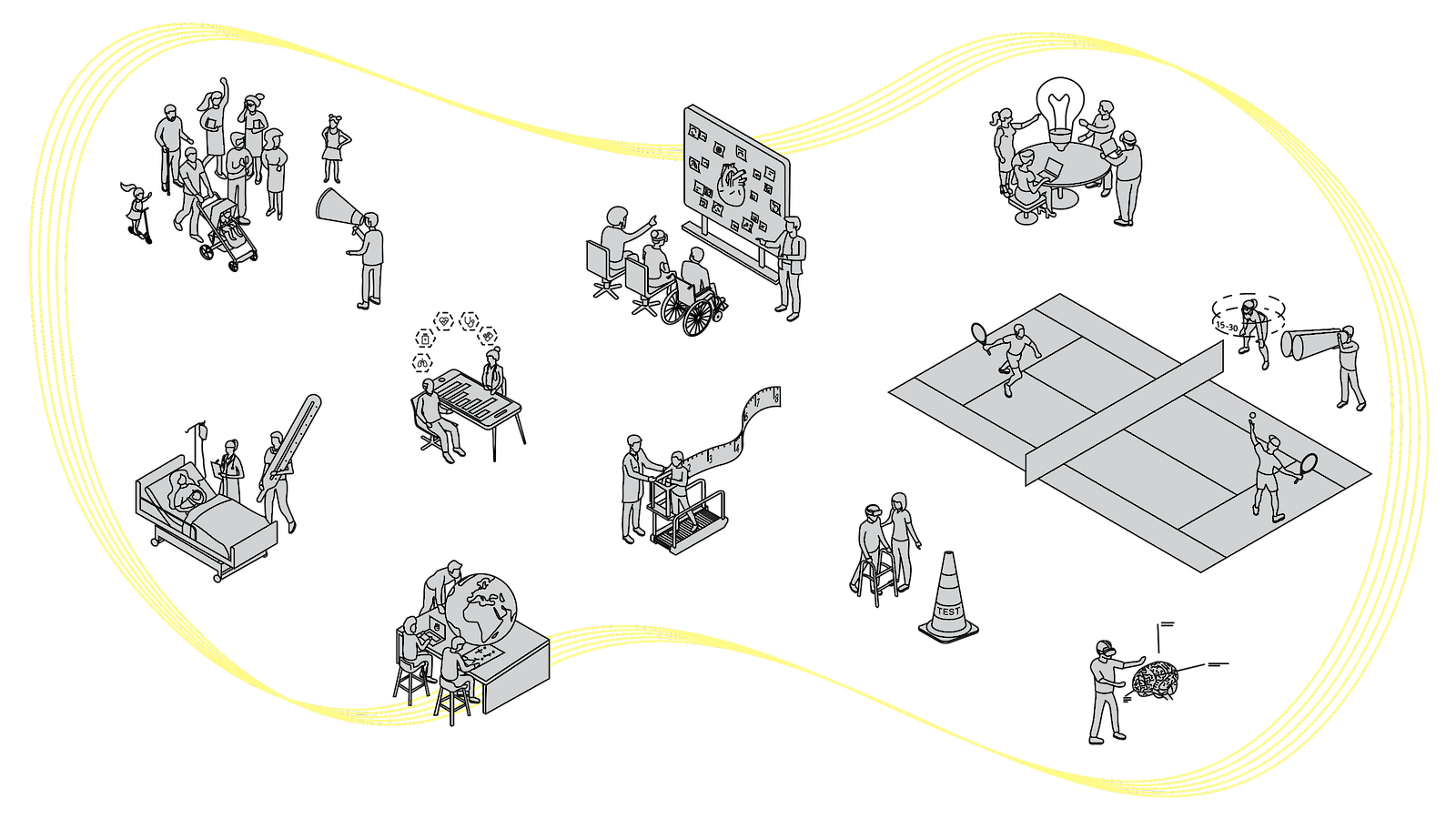 15-30

TEST