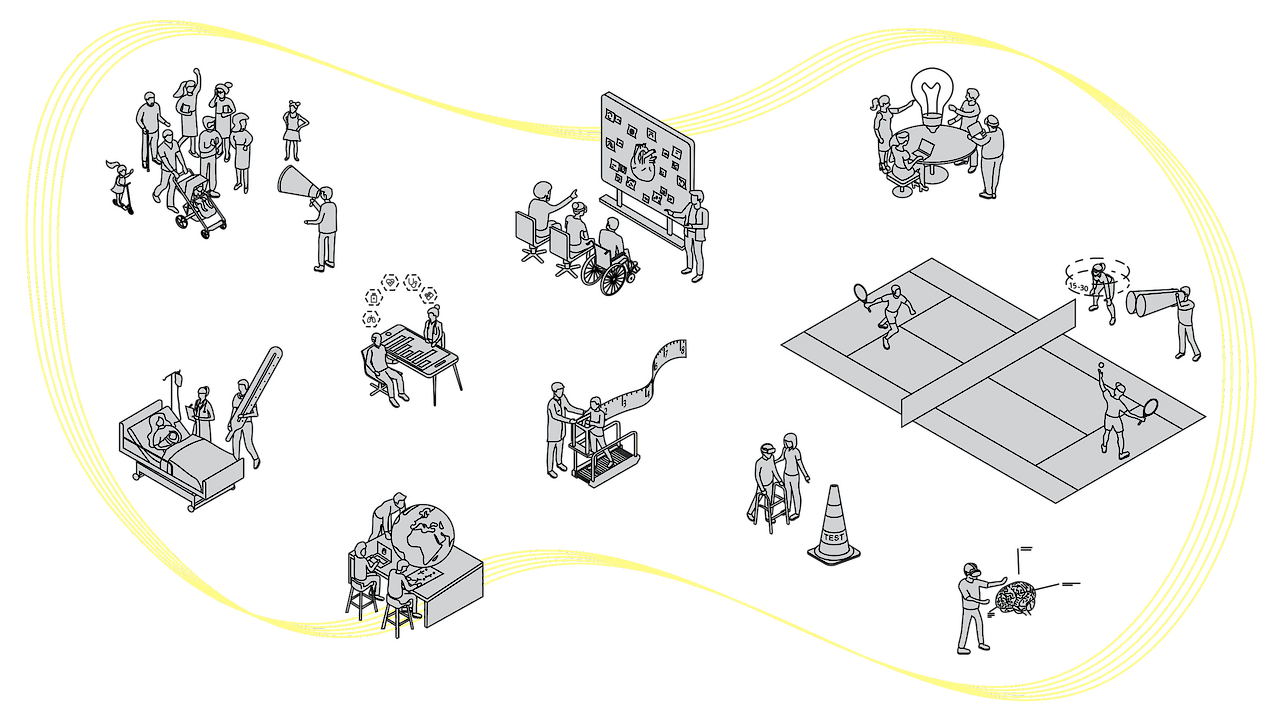 15-30

TEST